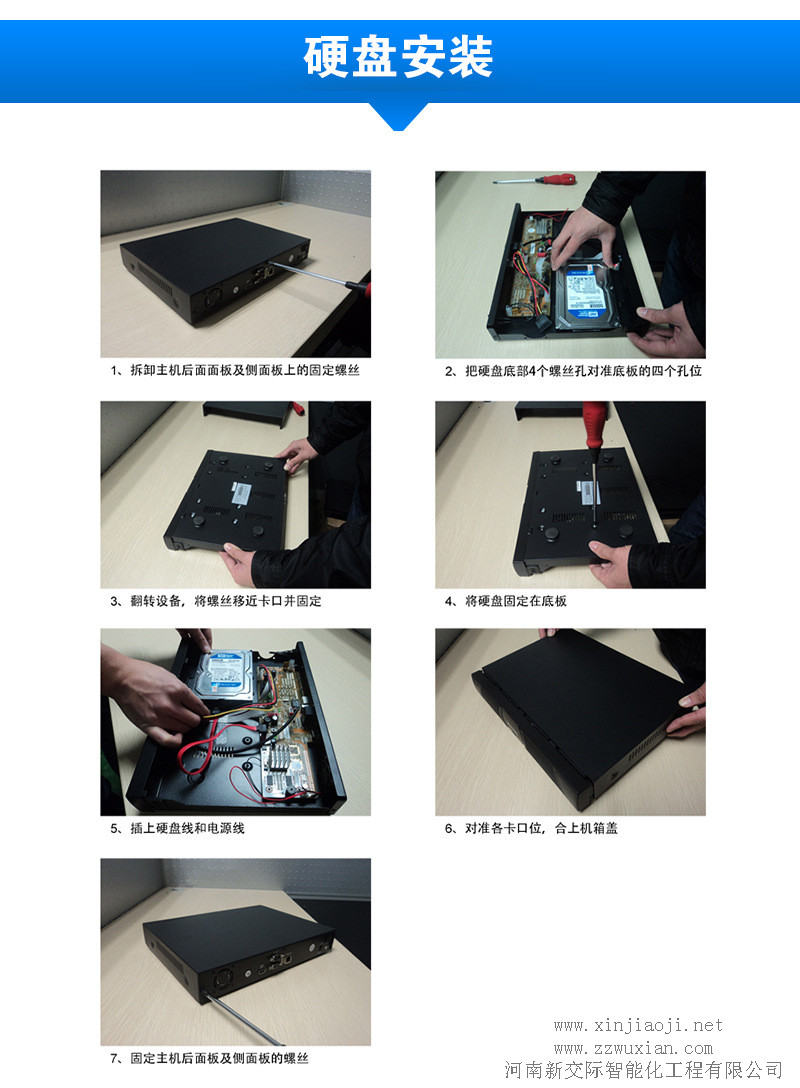 硬盘安装

1、拆卸主机后面面板及侧面板上的固定螺丝

2、把硬盘底部4个螺丝孔对准底板的四个孔位

3、翻转设备，将螺丝移近卡口并固定

4、将硬盘固定在底板

5、插上硬盘线和电源线

6、对准各卡口位，合上机箱盖

7、固定主机后面板及侧面板的螺丝

www.xinjiaoji.net
www.zzwuxian.com
河南新交际智能化工程有限公司