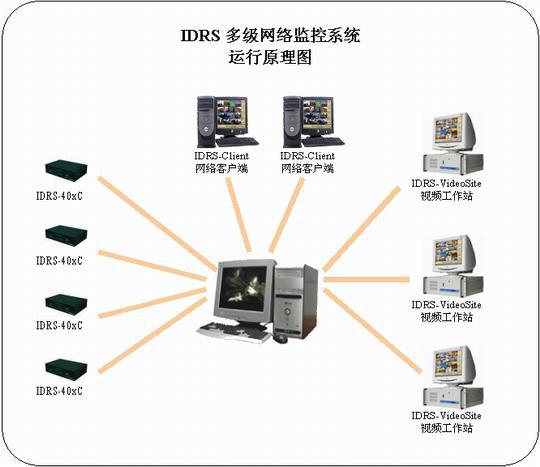 IDRS 多级网络监控系统
运行原理图

IDRS-Client
网络客户端

IDRS-Client
网络客户端

IDRS-40xC

IDRS-40xC

IDRS-40xC

IDRS-40xC

IDRS-VideoSite
视频工作站

IDRS-VideoSite
视频工作站

IDRS-VideoSite
视频工作站